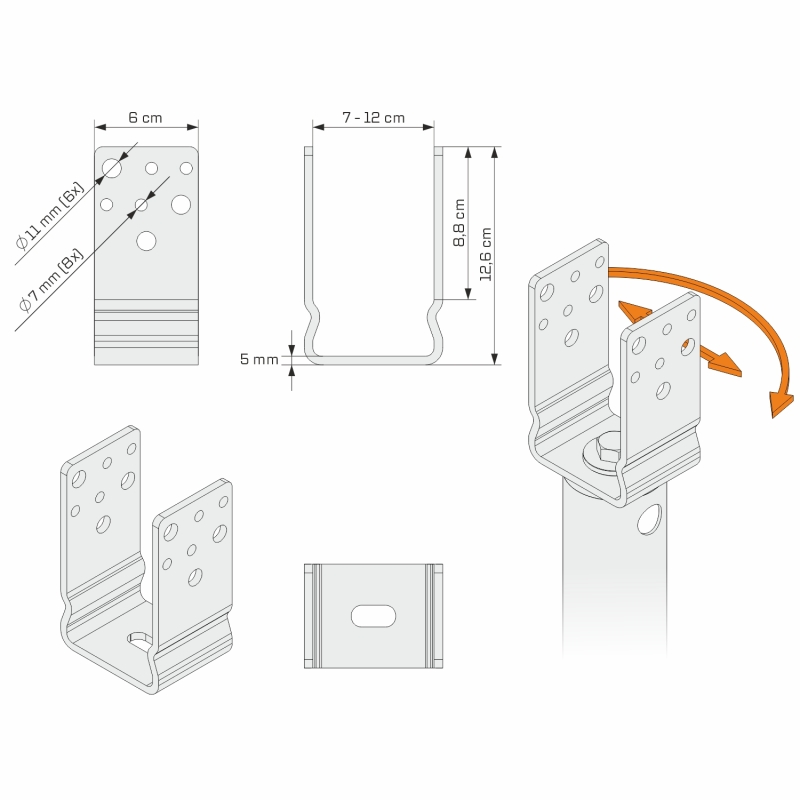 6 cm

$\phi$11 mm (6x)

$\phi$7 mm (8x)

7 - 12 cm

8,8 cm

12,6 cm

5 mm